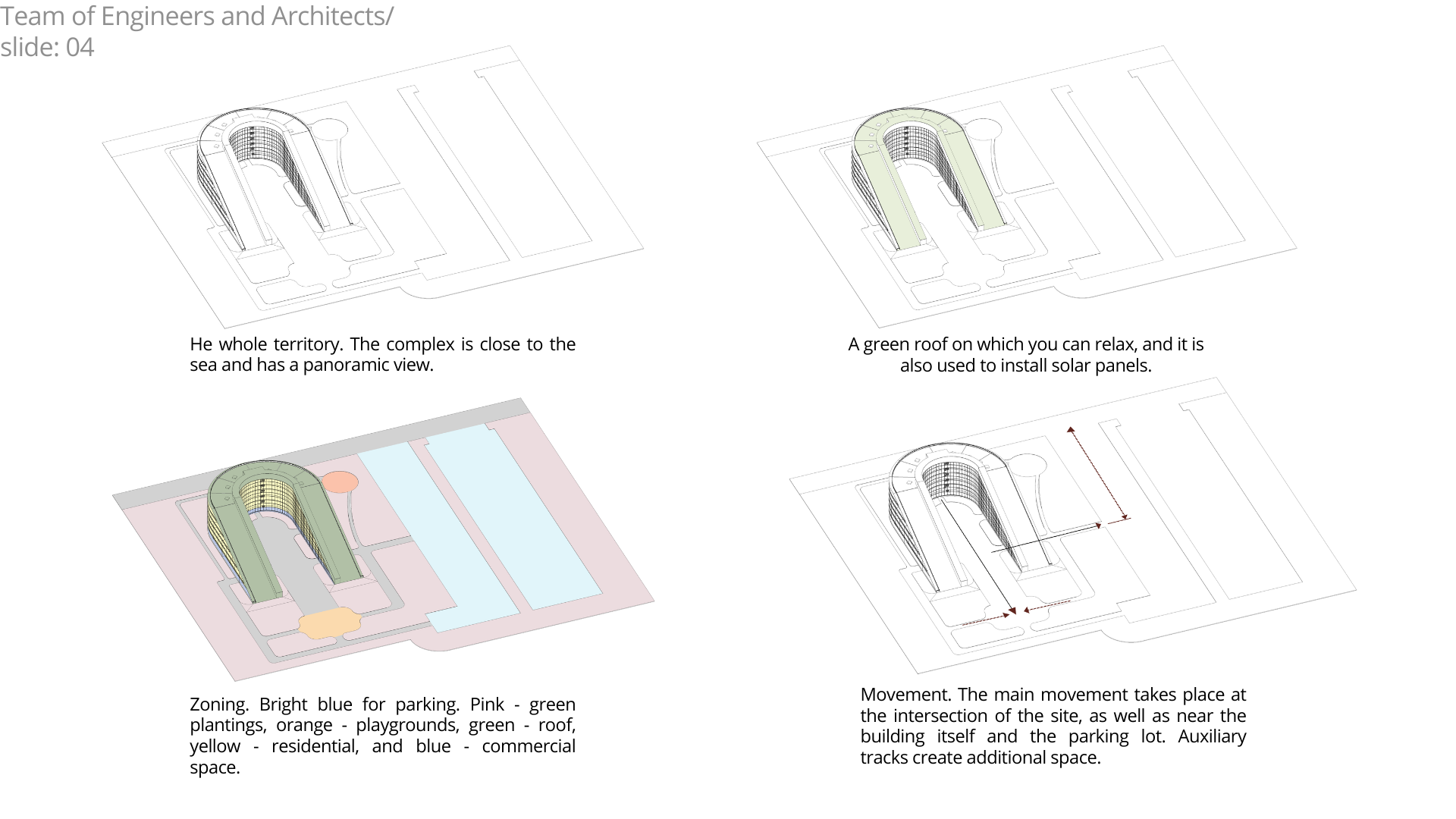 Team of Engineers and Architects/
slide: 04

He whole territory. The complex is close to the sea and has a panoramic view.

A green roof on which you can relax, and it is also used to install solar panels.

Zoning. Bright blue for parking. Pink - green plantings, orange - playgrounds, green - roof, yellow - residential, and blue - commercial space.

Movement. The main movement takes place at the intersection of the site, as well as near the building itself and the parking lot. Auxiliary tracks create additional space.